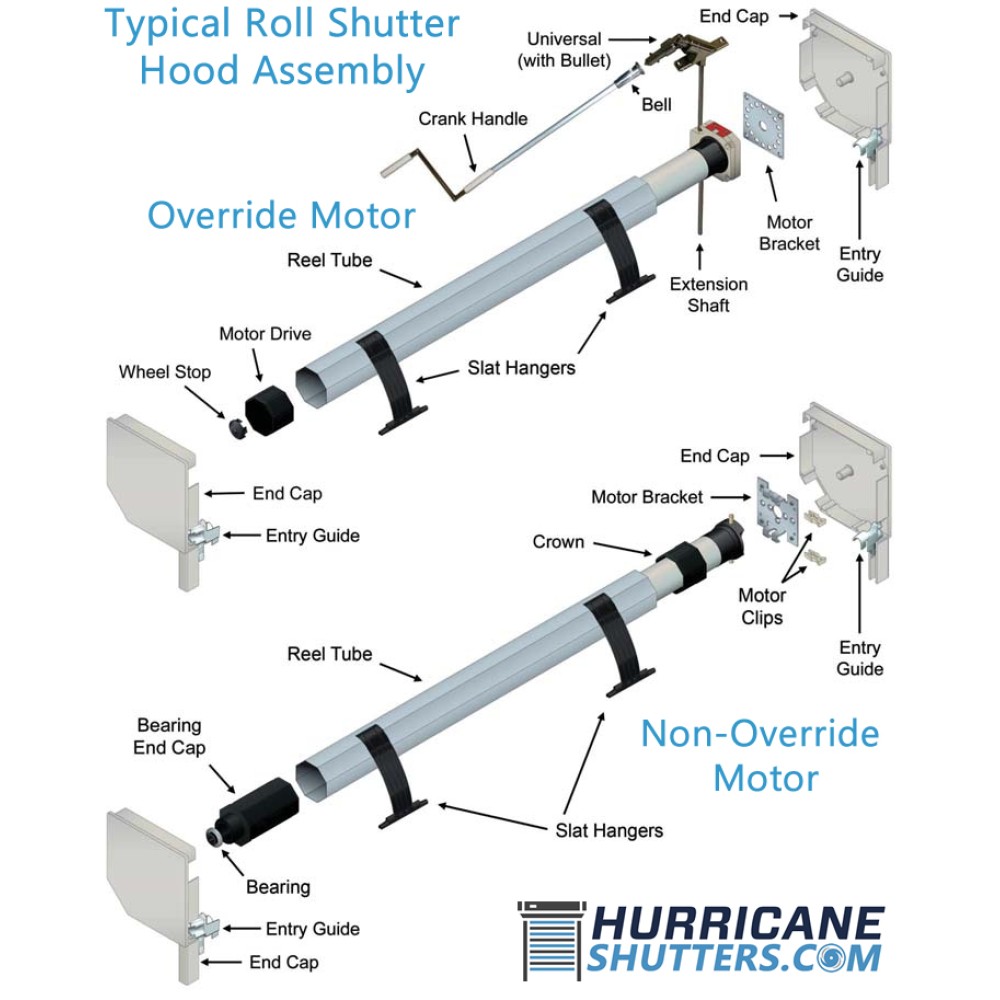 Typical Roll Shutter Hood Assembly

End Cap

Universal (with Bullet)

Bell

Crank Handle

Override Motor

Motor Bracket

Entry Guide

Reel Tube

Extension Shaft

Motor Drive

Wheel Stop

Slat Hangers

End Cap

Entry Guide

End Cap

Motor Bracket

Crown

Motor Clips

Entry Guide

Reel Tube

Bearing End Cap

Non-Override Motor

Slat Hangers

Bearing

Entry Guide

End Cap

HURRICANE SHUTTERS.COM